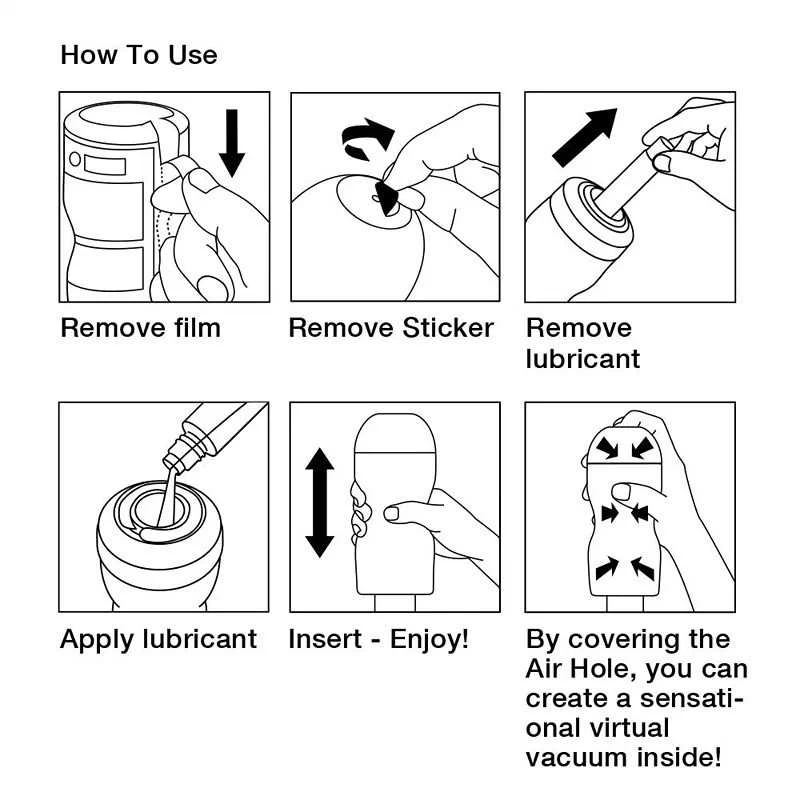 How To Use

Remove film

Remove Sticker

Remove lubricant

Apply lubricant

Insert - Enjoy!

By covering the Air Hole, you can create a sensational virtual vacuum inside!