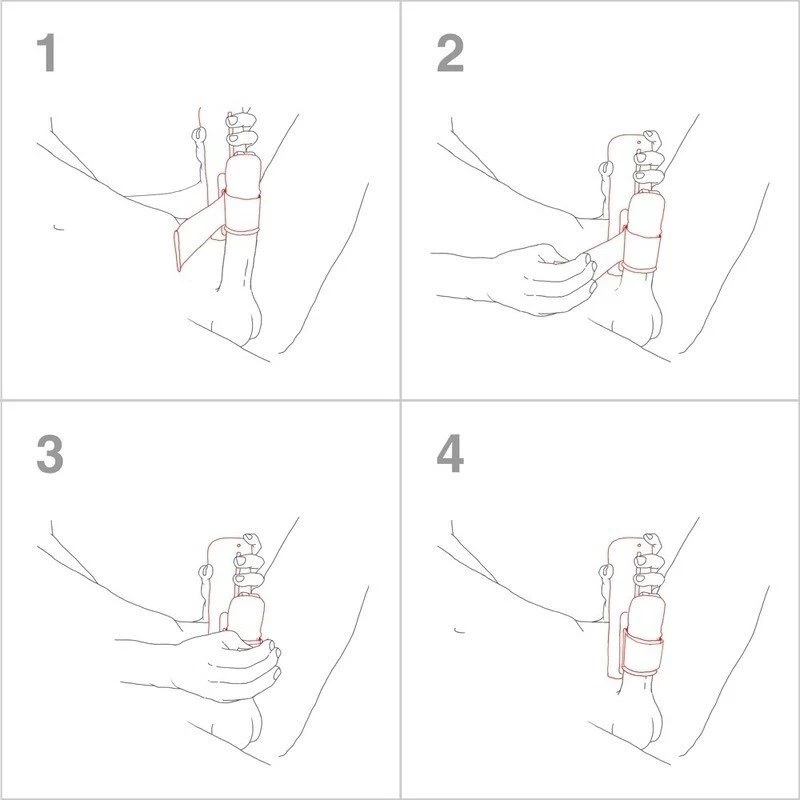 1

2

3

4